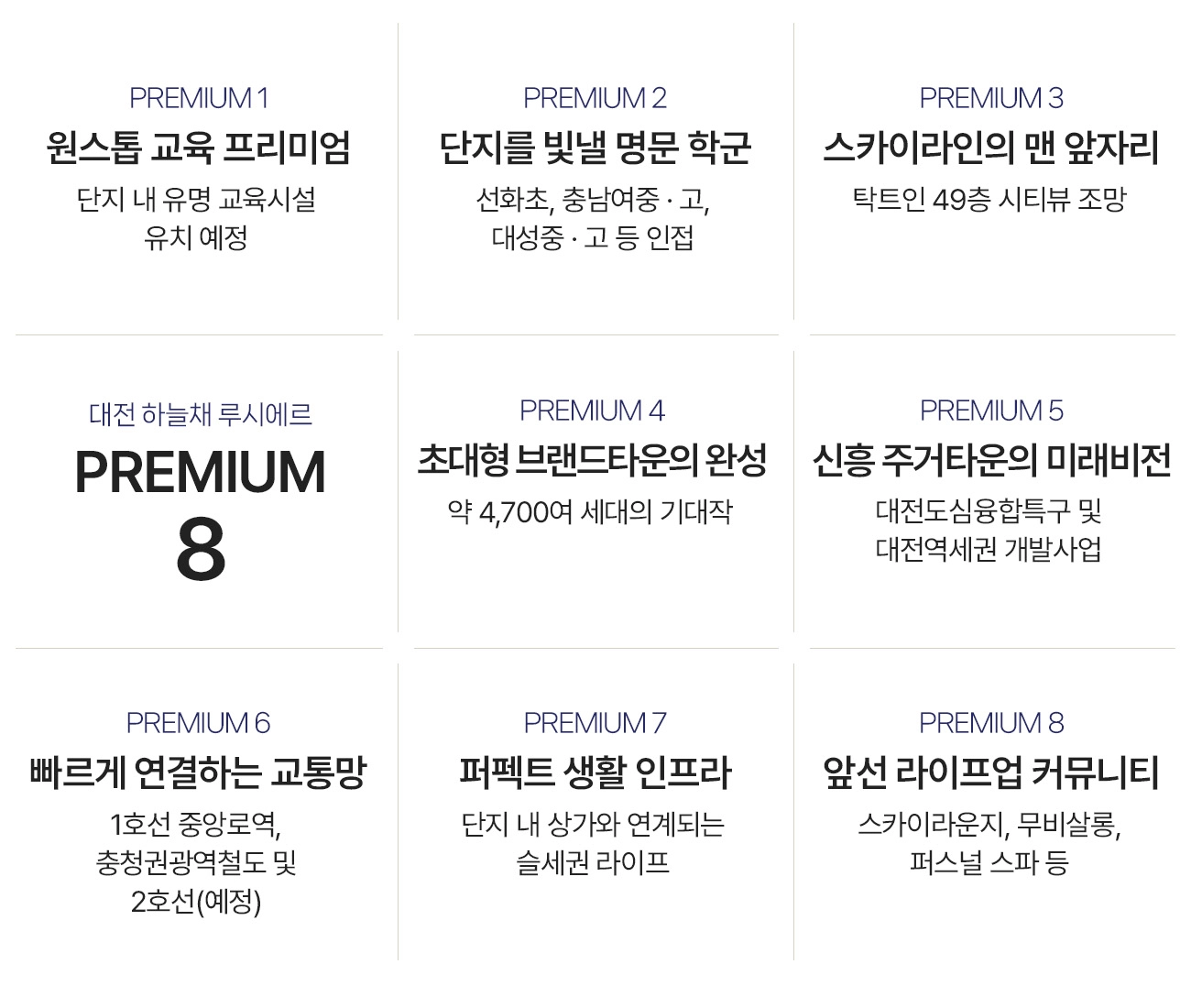 PREMIUM 1
원스톱 교육 프리미엄
단지 내 유명 교육시설 유치 예정

PREMIUM 2
단지를 빛낼 명문 학군
선화초, 충남여중 · 고, 대성중 · 고 등 인접

PREMIUM 3
스카이라인의 맨 앞자리
탁트인 49층 시티뷰 조망

대전 하늘채 루시에르
PREMIUM
8

PREMIUM 4
초대형 브랜드타운의 완성
약 4,700여 세대의 기대작

PREMIUM 5
신흥 주거타운의 미래비전
대전도심융합특구 및 대전역세권 개발사업

PREMIUM 6
빠르게 연결하는 교통망
1호선 중앙로역, 충청권광역철도 및 2호선(예정)

PREMIUM 7
퍼펙트 생활 인프라
단지 내 상가와 연계되는 슬세권 라이프

PREMIUM 8
앞선 라이프업 커뮤니티
스카이라운지, 무비살롱, 퍼스널 스파 등